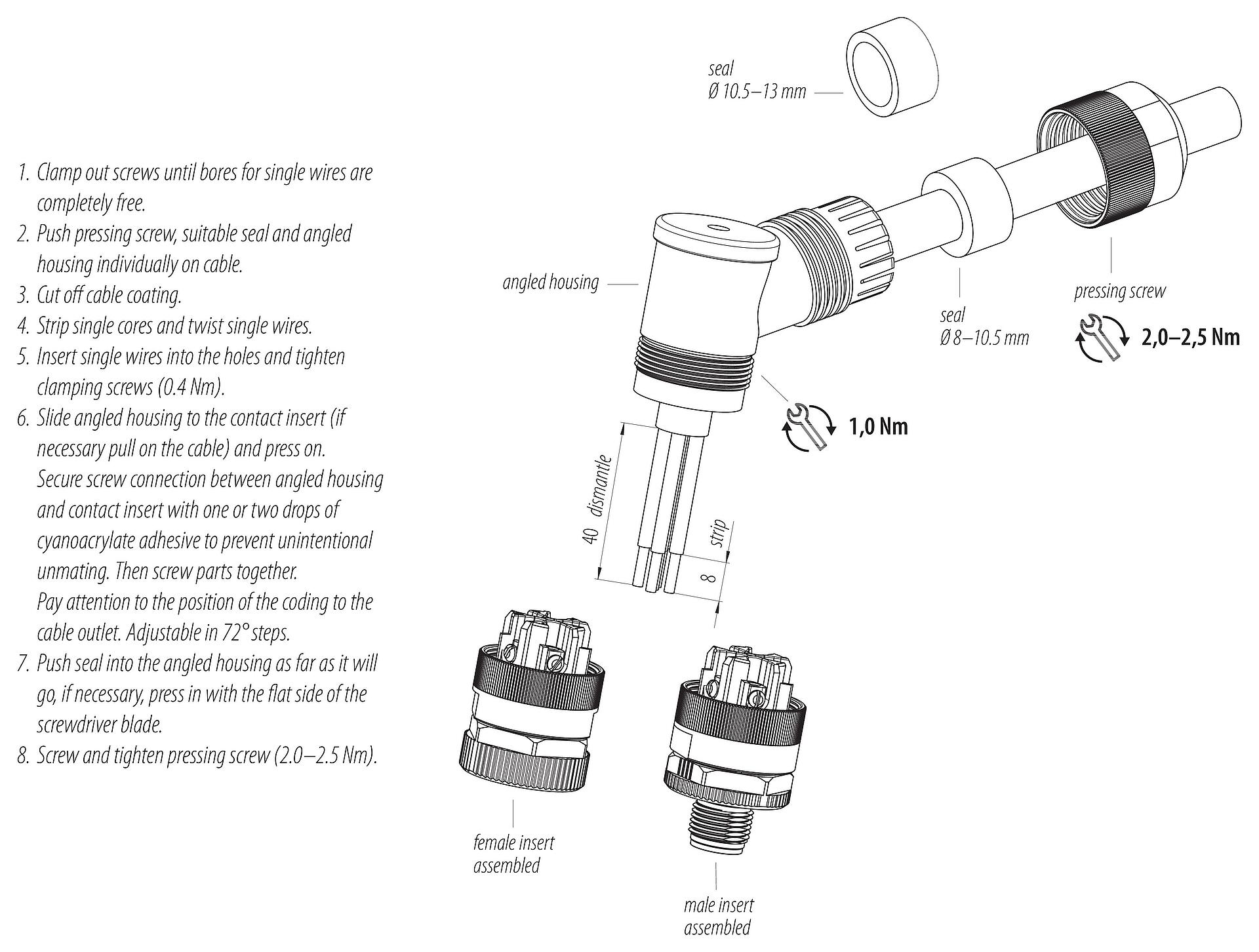 1. Clamp out screws until bores for single wires are completely free.
2. Push pressing screw, suitable seal and angled housing individually on cable.
3. Cut off cable coating.
4. Strip single cores and twist single wires.
5. Insert single wires into the holes and tighten clamping screws (0.4 Nm).
6. Slide angled housing to the contact insert (if necessary pull on the cable) and press on. Secure screw connection between angled housing and contact insert with one or two drops of cyanoacrylate adhesive to prevent unintentional unmating. Then screw parts together. Pay attention to the position of the coding to the cable outlet. Adjustable in 72° steps.
7. Push seal into the angled housing as far as it will go, if necessary, press in with the flat side of the screwdriver blade.
8. Screw and tighten pressing screw (2.0–2.5 Nm).

seal
Ø 10.5–13 mm

angled housing

seal
Ø 8–10.5 mm

pressing screw

2,0–2,5 Nm

1,0 Nm

40 dismantle

strip

8

female insert assembled

male insert assembled