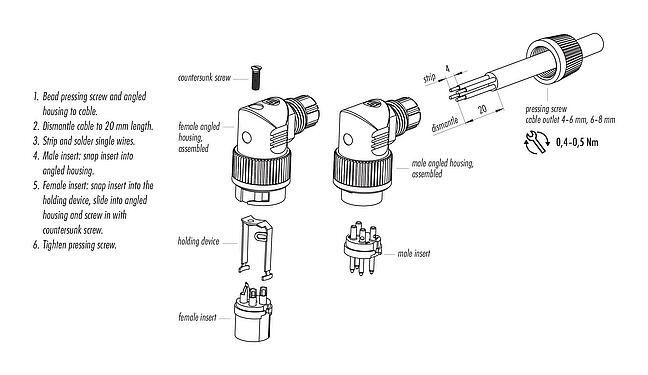 1. Bead pressing screw and angled housing to cable.
2. Dismantle cable to 20 mm length.
3. Strip and solder single wires.
4. Male insert: snap insert into angled housing.
5. Female insert: snap insert into the holding device, slide into angled housing and screw in with countersunk screw.
6. Tighten pressing screw.

countersunk screw

female angled housing, assembled

holding device

female insert

male angled housing, assembled

male insert

strip 4

dismantle 20

pressing screw
cable outlet 4-6 mm, 6-8 mm

0,4-0,5 Nm