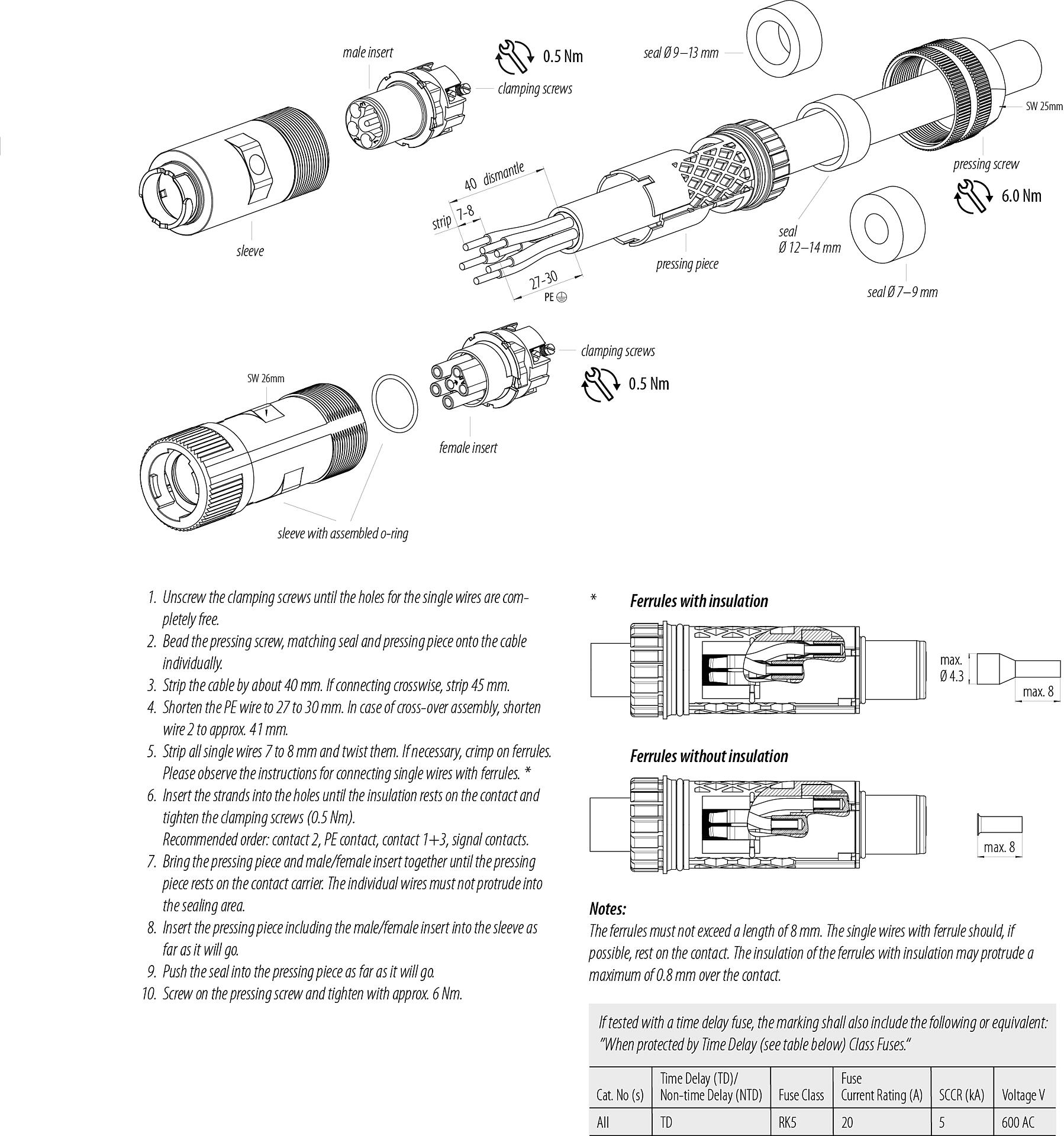 male insert

0.5 Nm

clamping screws

seal Ø 9–13 mm

SW 25mm

pressing screw

6.0 Nm

40 dismantle

strip 7-8

27-30

PE

sleeve

pressing piece

seal Ø 12–14 mm

seal Ø 7–9 mm

clamping screws

0.5 Nm

SW 26mm

female insert

sleeve with assembled o-ring

1. Unscrew the clamping screws until the holes for the single wires are completely free.
2. Bead the pressing screw, matching seal and pressing piece onto the cable individually.
3. Strip the cable by about 40 mm. If connecting crosswise, strip 45 mm.
4. Shorten the PE wire to 27 to 30 mm. In case of cross-over assembly, shorten wire 2 to approx. 41 mm.
5. Strip all single wires 7 to 8 mm and twist them. If necessary, crimp on ferrules. Please observe the instructions for connecting single wires with ferrules. *
6. Insert the strands into the holes until the insulation rests on the contact and tighten the clamping screws (0.5 Nm).
Recommended order: contact 2, PE contact, contact 1+3, signal contacts.
7. Bring the pressing piece and male/female insert together until the pressing piece rests on the contact carrier. The individual wires must not protrude into the sealing area.
8. Insert the pressing piece including the male/female insert into the sleeve as far as it will go.
9. Push the seal into the pressing piece as far as it will go.
10. Screw on the pressing screw and tighten with approx. 6 Nm.

* Ferrules with insulation

max. Ø 4.3

max. 8

Ferrules without insulation

max. 8

Notes:
The ferrules must not exceed a length of 8 mm. The single wires with ferrule should, if possible, rest on the contact. The insulation of the ferrules with insulation may protrude a maximum of 0.8 mm over the contact.

If tested with a time delay fuse, the marking shall also include the following or equivalent: "When protected by Time Delay (see table below) Class Fuses."

| Cat. No (s) | Time Delay (TD)/ Non-time Delay (NTD) | Fuse Class | Fuse Current Rating (A) | SCCR (kA) | Voltage V |
|---|---|---|---|---|---|
| All | TD | RK5 | 20 | 5 | 600 AC |