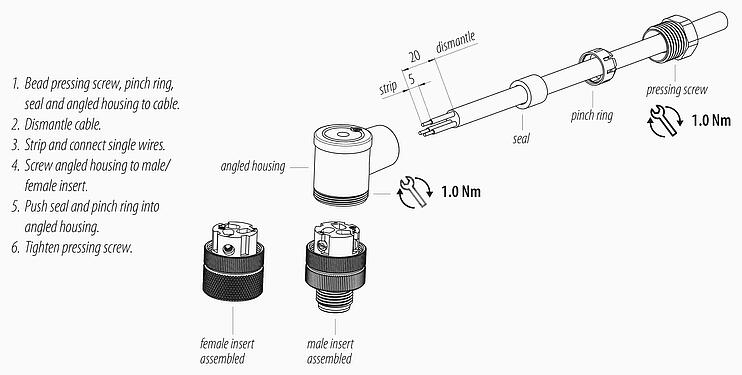 1. Bead pressing screw, pinch ring, seal and angled housing to cable.
2. Dismantle cable.
3. Strip and connect single wires.
4. Screw angled housing to male/ female insert.
5. Push seal and pinch ring into angled housing.
6. Tighten pressing screw.

20
dismantle
strip
5
seal
pinch ring
pressing screw
1.0 Nm
angled housing
1.0 Nm
female insert assembled
male insert assembled