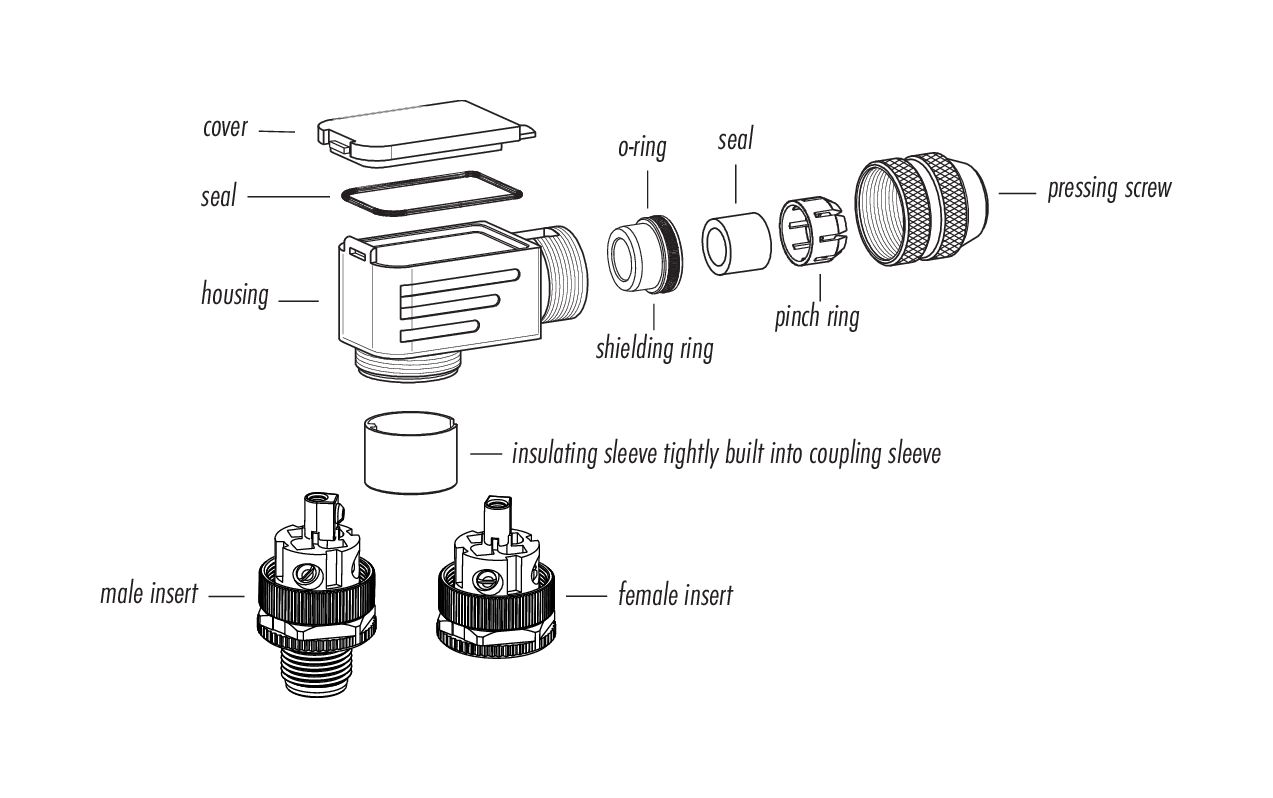 cover

seal

housing

o-ring

seal

pressing screw

shielding ring

pinch ring

insulating sleeve tightly built into coupling sleeve

male insert

female insert