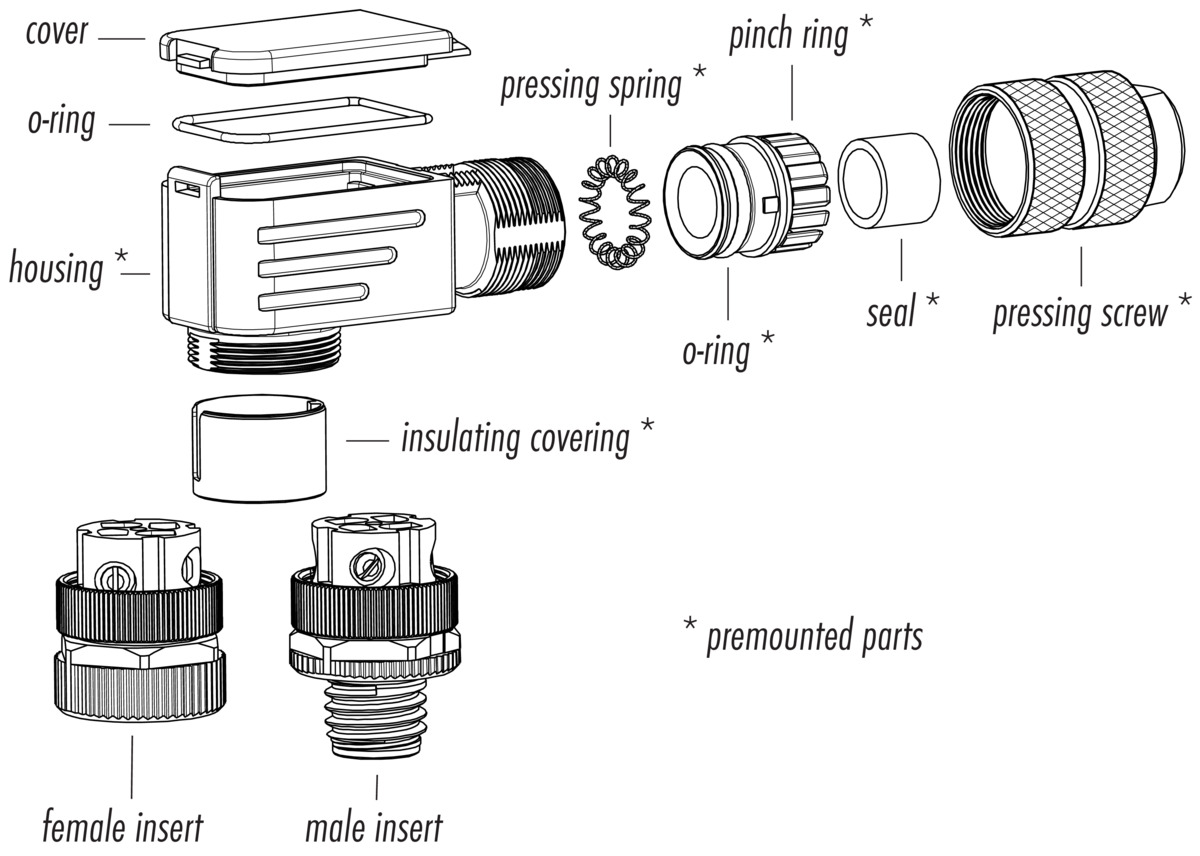 cover

o-ring

housing *

pressing spring *

pinch ring *

o-ring *

seal *

pressing screw *

insulating covering *

* premounted parts

female insert

male insert