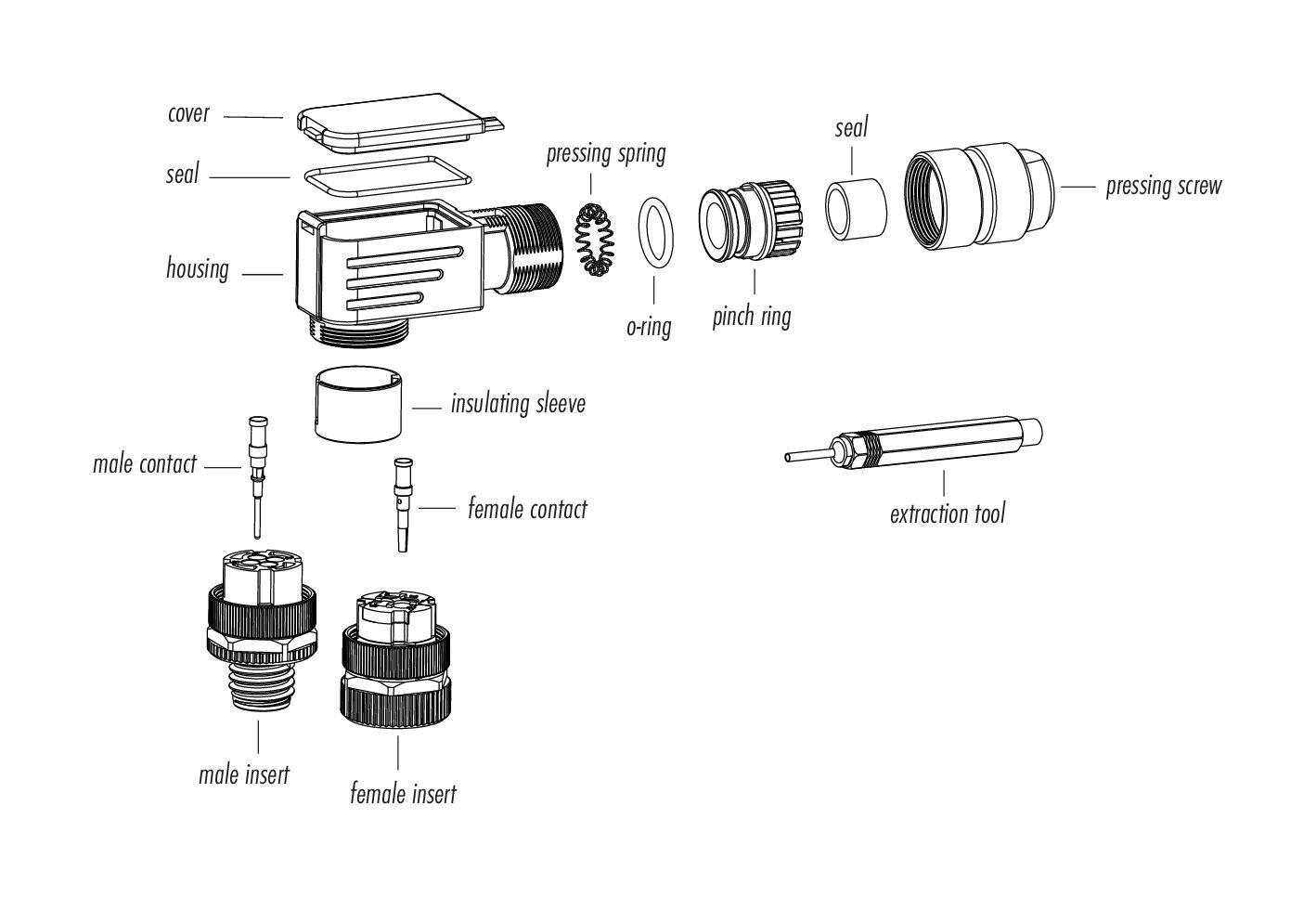 cover
seal
housing
pressing spring
o-ring
pinch ring
seal
pressing screw
insulating sleeve
male contact
female contact
extraction tool
male insert
female insert