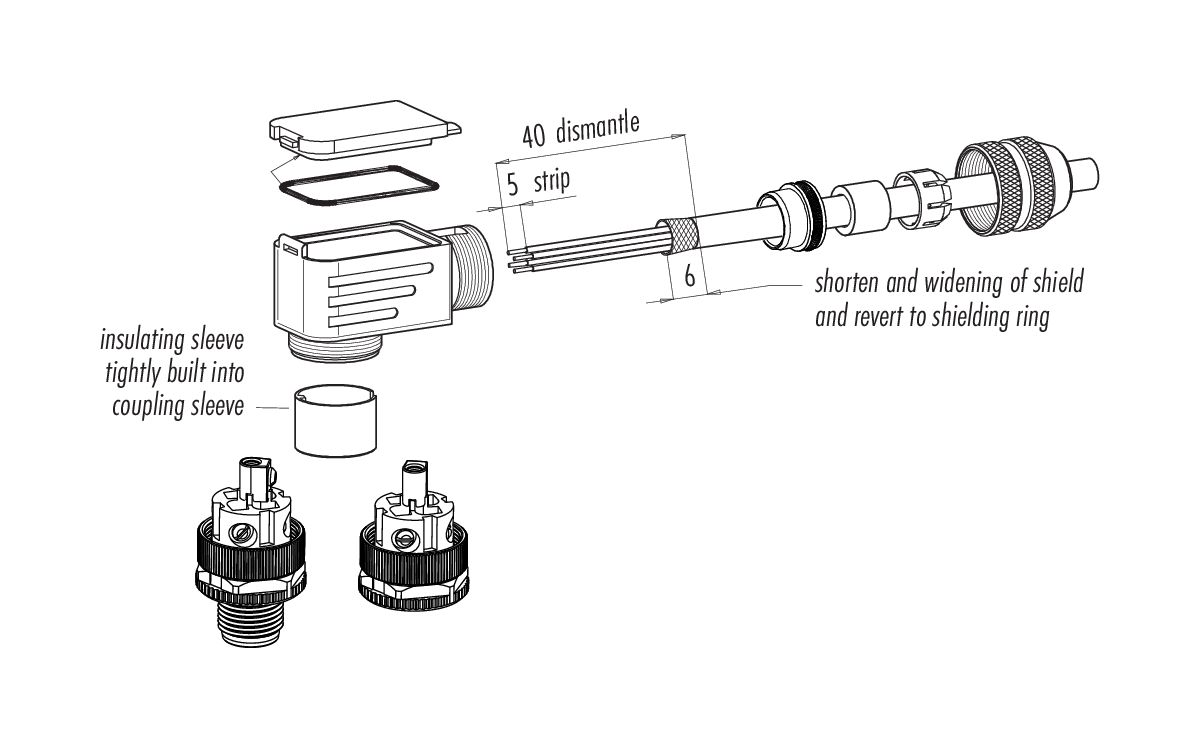 40 dismantle

5 strip

6

shorten and widening of shield and revert to shielding ring

insulating sleeve tightly built into coupling sleeve