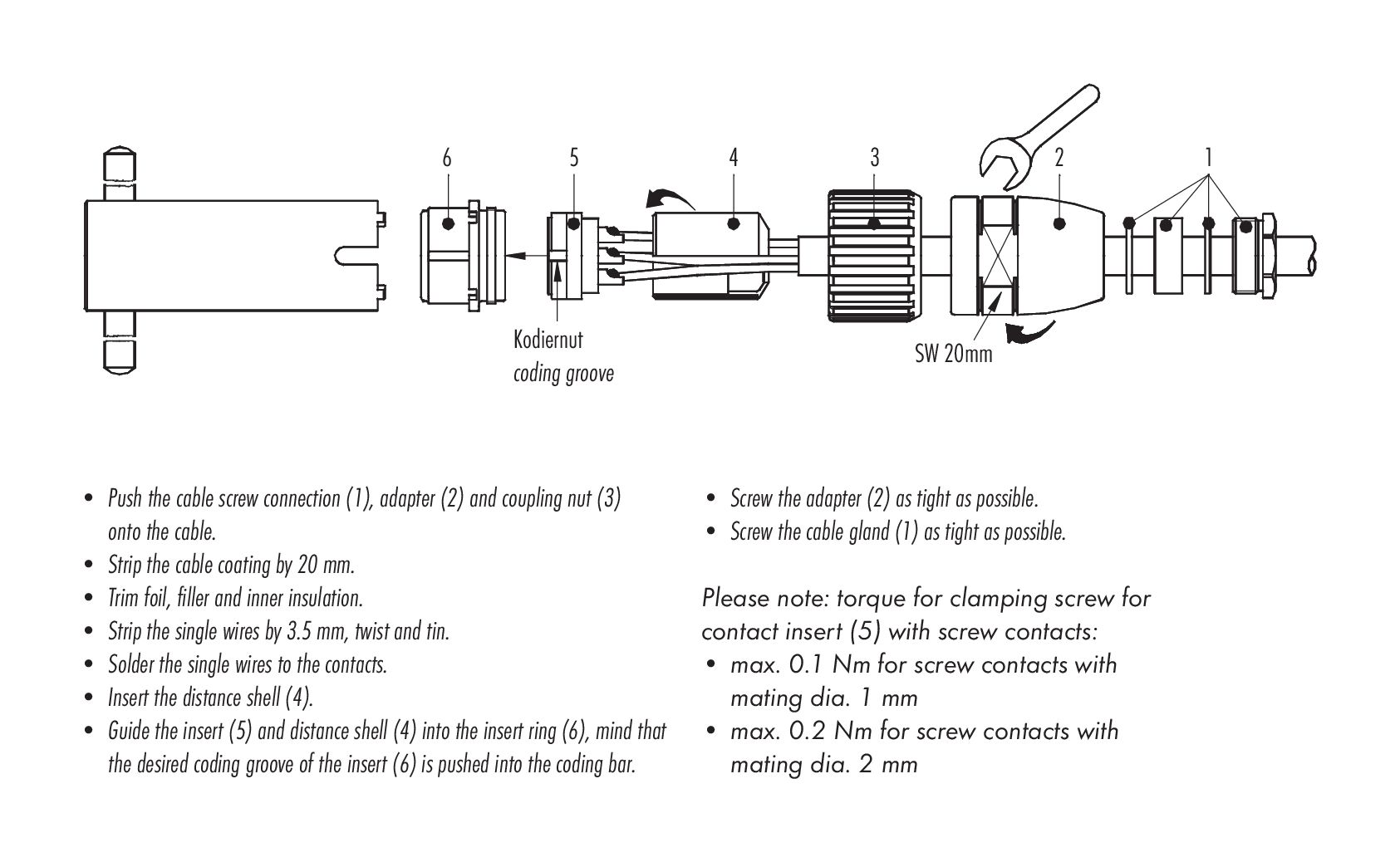 6 5 4 3 2 1

Kodiernut
coding groove

SW 20mm

• Push the cable screw connection (1), adapter (2) and coupling nut (3) onto the cable.
• Strip the cable coating by 20 mm.
• Trim foil, filler and inner insulation.
• Strip the single wires by 3.5 mm, twist and tin.
• Solder the single wires to the contacts.
• Insert the distance shell (4).
• Guide the insert (5) and distance shell (4) into the insert ring (6), mind that the desired coding groove of the insert (6) is pushed into the coding bar.

• Screw the adapter (2) as tight as possible.
• Screw the cable gland (1) as tight as possible.

Please note: torque for clamping screw for contact insert (5) with screw contacts:
• max. 0.1 Nm for screw contacts with mating dia. 1 mm
• max. 0.2 Nm for screw contacts with mating dia. 2 mm